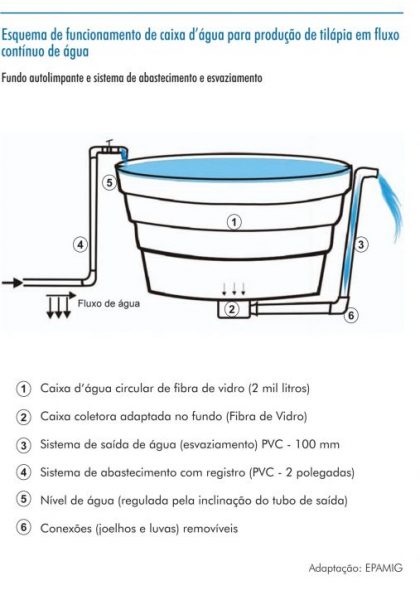 Esquema de funcionamento de caixa d'água para produção de tilápia em fluxo contínuo de água

Fundo autolimpante e sistema de abastecimento e esvaziamento

5
1
4
3
Fluxo de água
2
6

1 Caixa d'água circular de fibra de vidro (2 mil litros)

2 Caixa coletora adaptada no fundo (Fibra de Vidro)

3 Sistema de saída de água (esvaziamento) PVC - 100 mm

4 Sistema de abastecimento com registro (PVC - 2 polegadas)

5 Nível de água (regulada pela inclinação do tubo de saída)

6 Conexões (joelhos e luvas) removíveis

Adaptação: EPAMIG